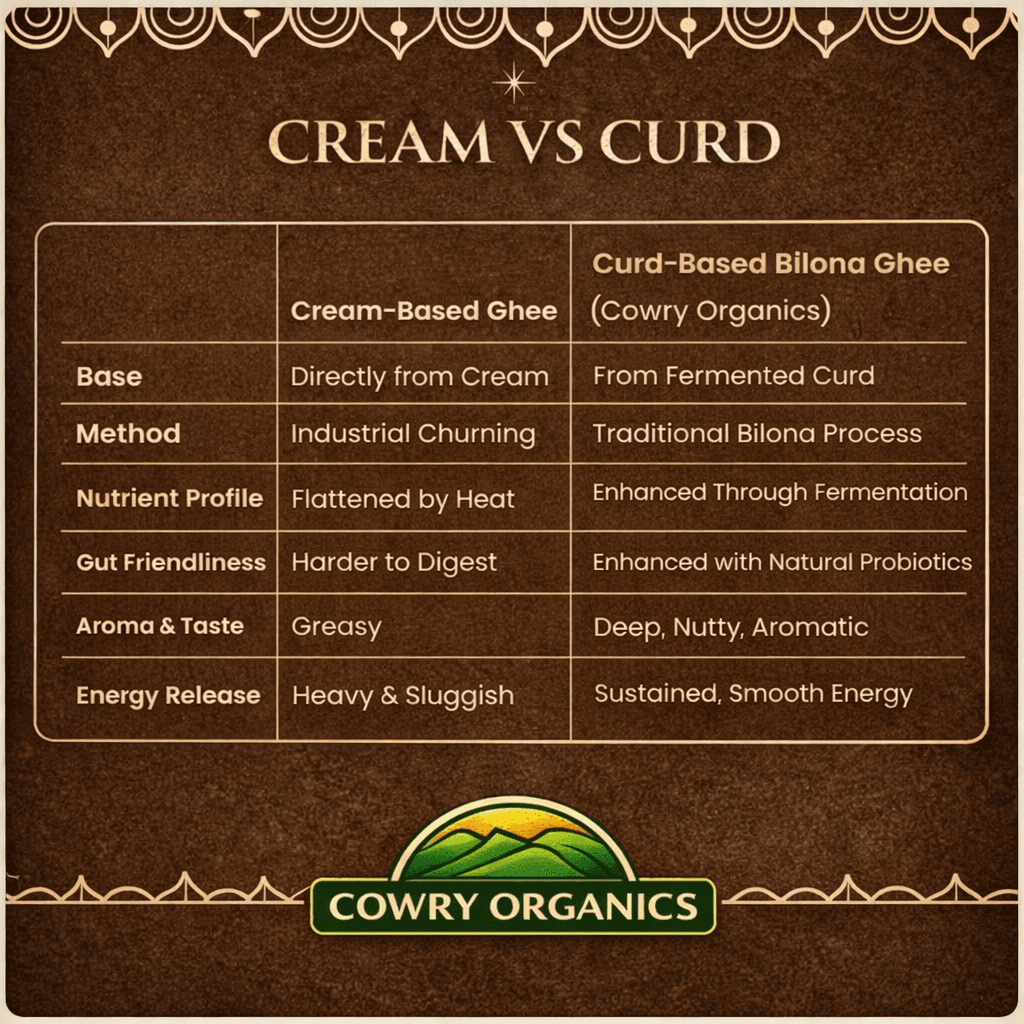 CREAM VS CURD

| | Cream-Based Ghee | Curd-Based Bilona Ghee (Cowry Organics) |
|---|---|---|
| Base | Directly from Cream | From Fermented Curd |
| Method | Industrial Churning | Traditional Bilona Process |
| Nutrient Profile | Flattened by Heat | Enhanced Through Fermentation |
| Gut Friendliness | Harder to Digest | Enhanced with Natural Probiotics |
| Aroma & Taste | Greasy | Deep, Nutty, Aromatic |
| Energy Release | Heavy & Sluggish | Sustained, Smooth Energy |

COWRY ORGANICS